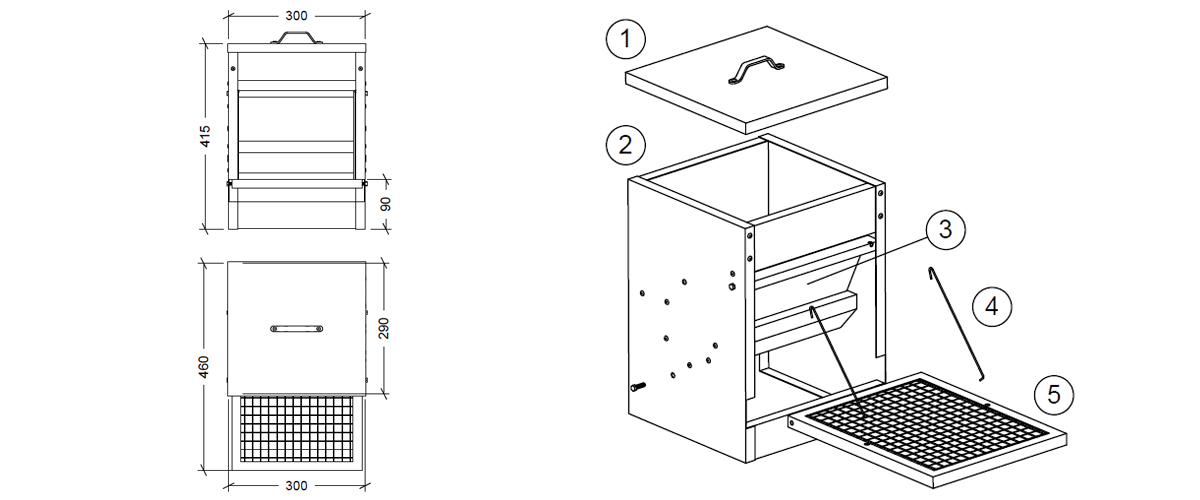 300
415
90
460
290
300
1
2
3
4
5